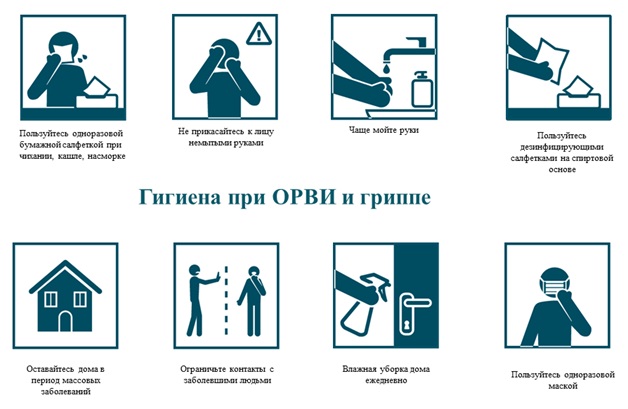 Пользуйтесь одноразовой бумажной салфеткой при чихании, кашле, насморке

Не прикасайтесь к лицу немытыми руками

Чаще мойте руки

Пользуйтесь дезинфицирующими салфетками на спиртовой основе

Гигиена при ОРВИ и гриппе

Оставайтесь дома в период массовых заболеваний

Ограничьте контакты с заболевшими людьми

Влажная уборка дома ежедневно

Пользуйтесь одноразовой маской